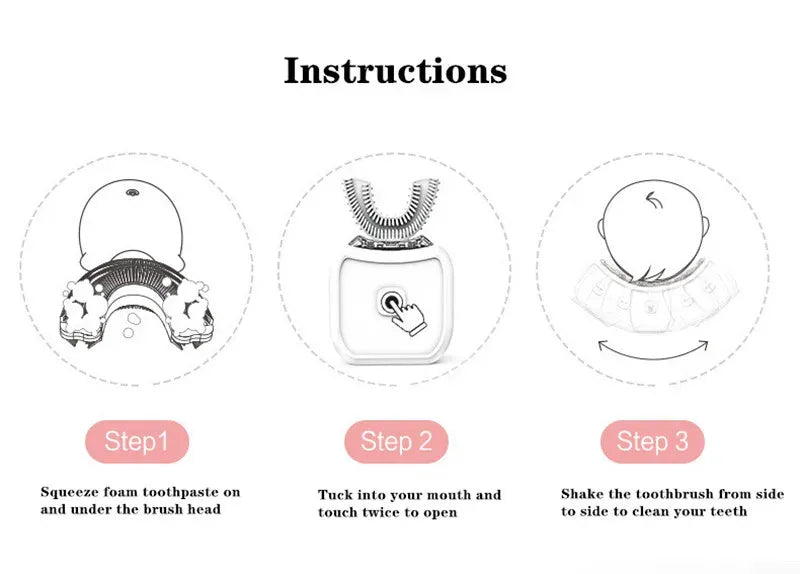 Instructions

Step1

Squeeze foam toothpaste on and under the brush head

Step 2

Tuck into your mouth and touch twice to open

Step 3

Shake the toothbrush from side to side to clean your teeth