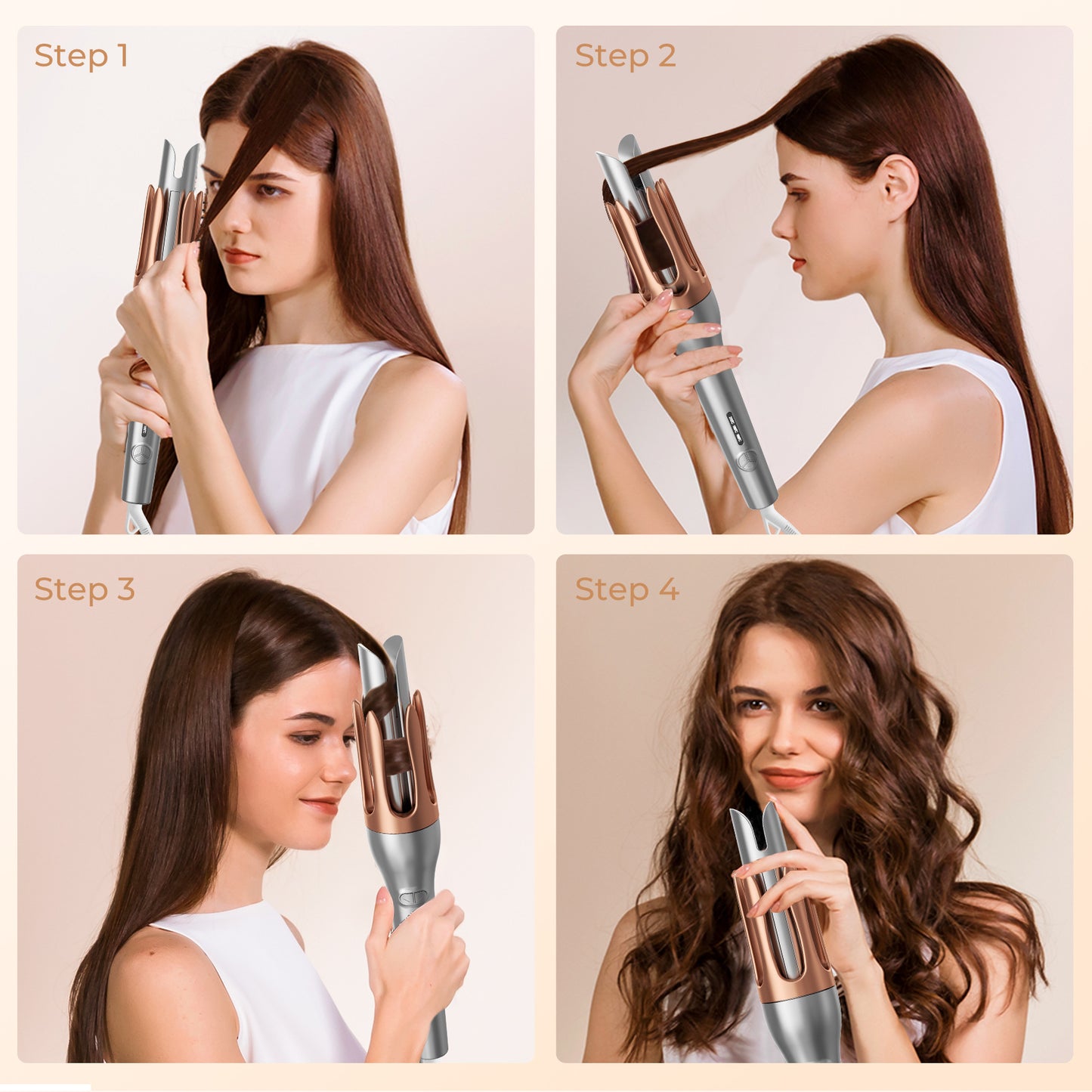 Step 1

Step 2

Step 3

Step 4