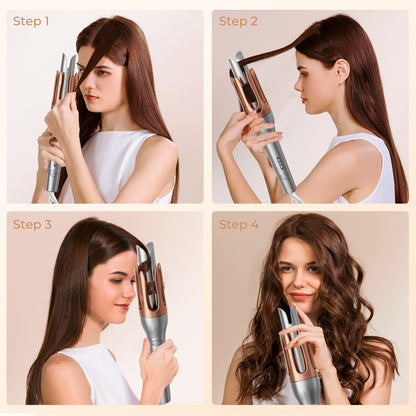 Step 1

Step 2

Step 3

Step 4