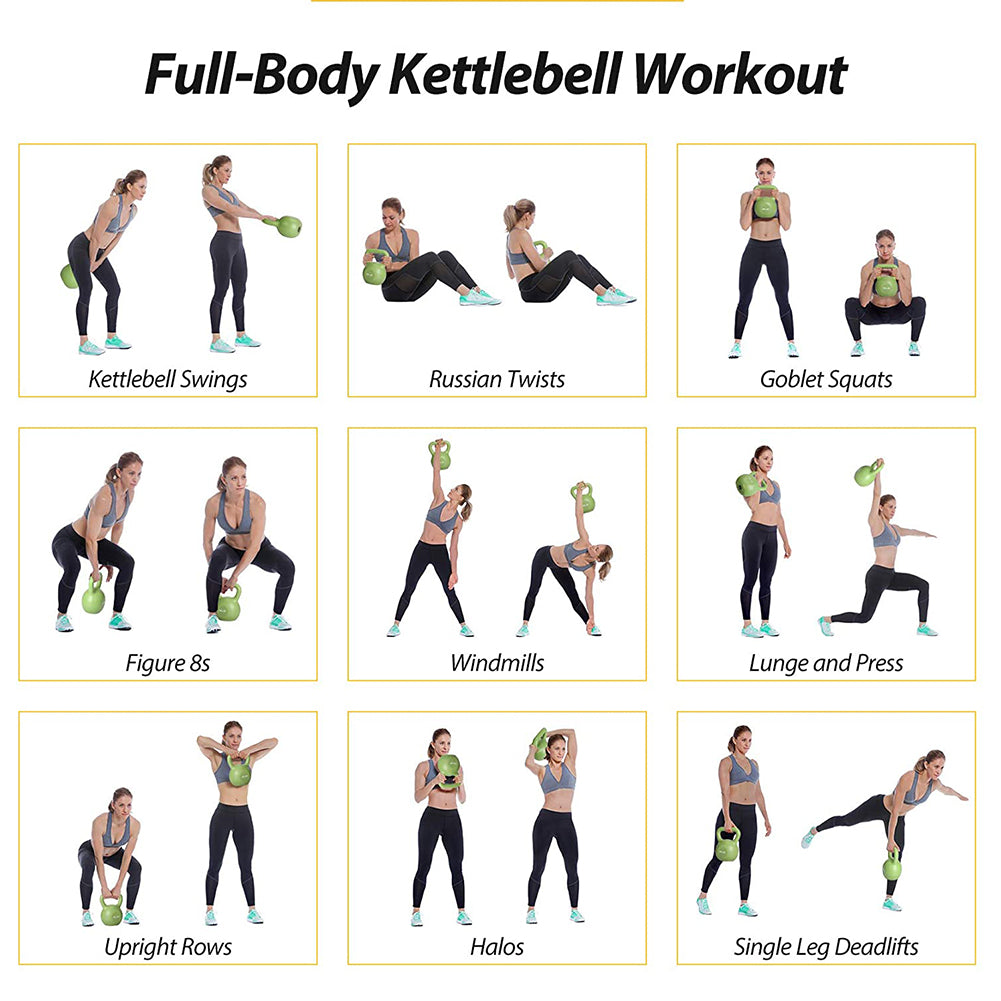 Full-Body Kettlebell Workout

Kettlebell Swings

Russian Twists

Goblet Squats

Figure 8s

Windmills

Lunge and Press

Upright Rows

Halos

Single Leg Deadlifts