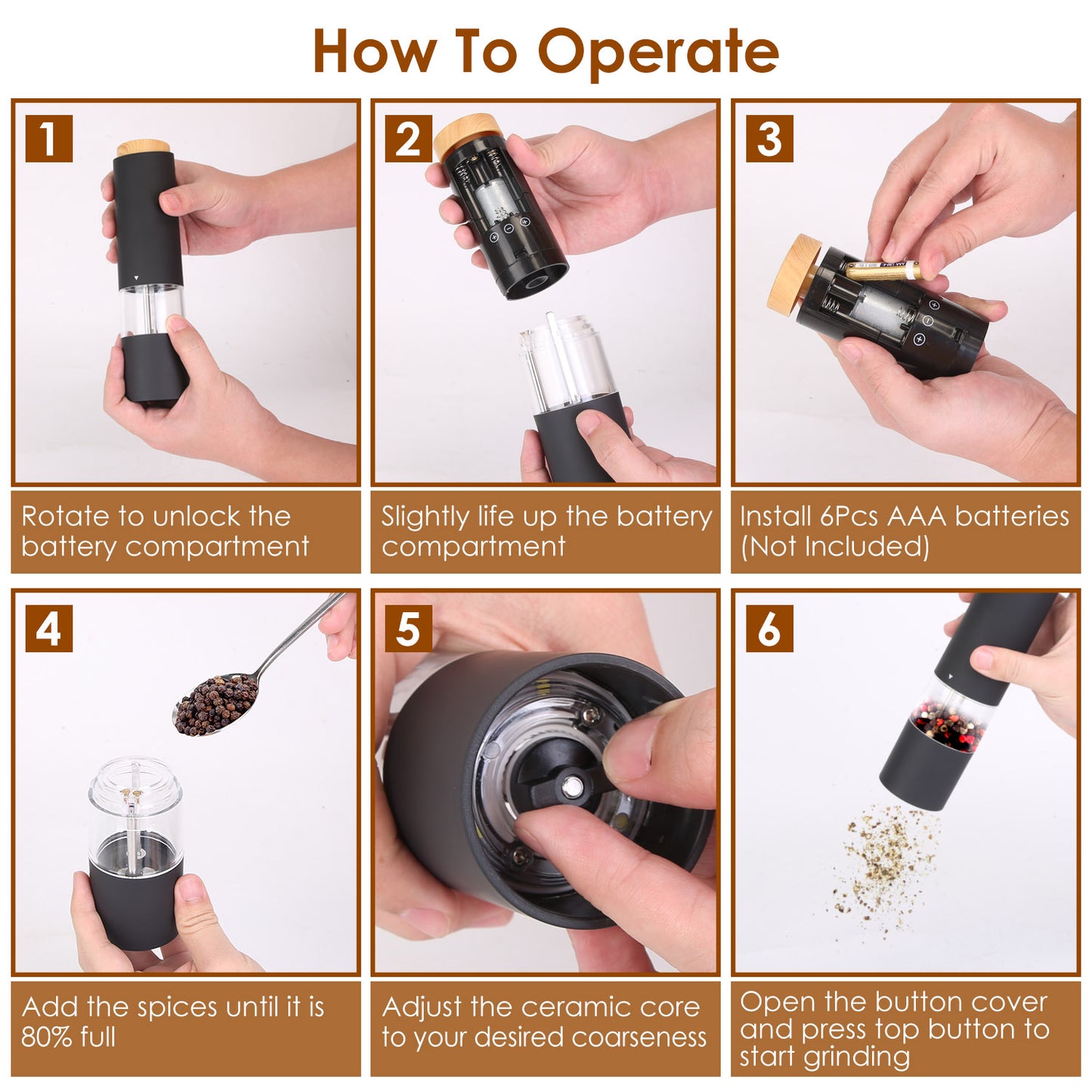 How To Operate

1

Rotate to unlock the battery compartment

2

Slightly life up the battery compartment

3

Install 6Pcs AAA batteries (Not Included)

4

Add the spices until it is 80% full

5

Adjust the ceramic core to your desired coarseness

6

Open the button cover and press top button to start grinding