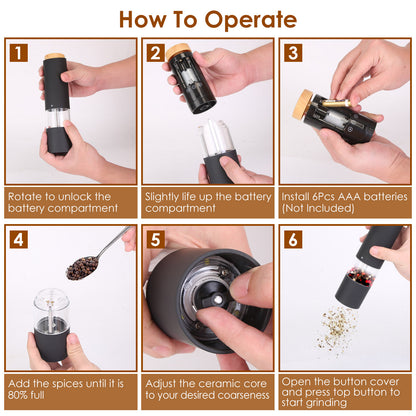 How To Operate

1

Rotate to unlock the battery compartment

2

Slightly life up the battery compartment

3

Install 6Pcs AAA batteries (Not Included)

4

Add the spices until it is 80% full

5

Adjust the ceramic core to your desired coarseness

6

Open the button cover and press top button to start grinding