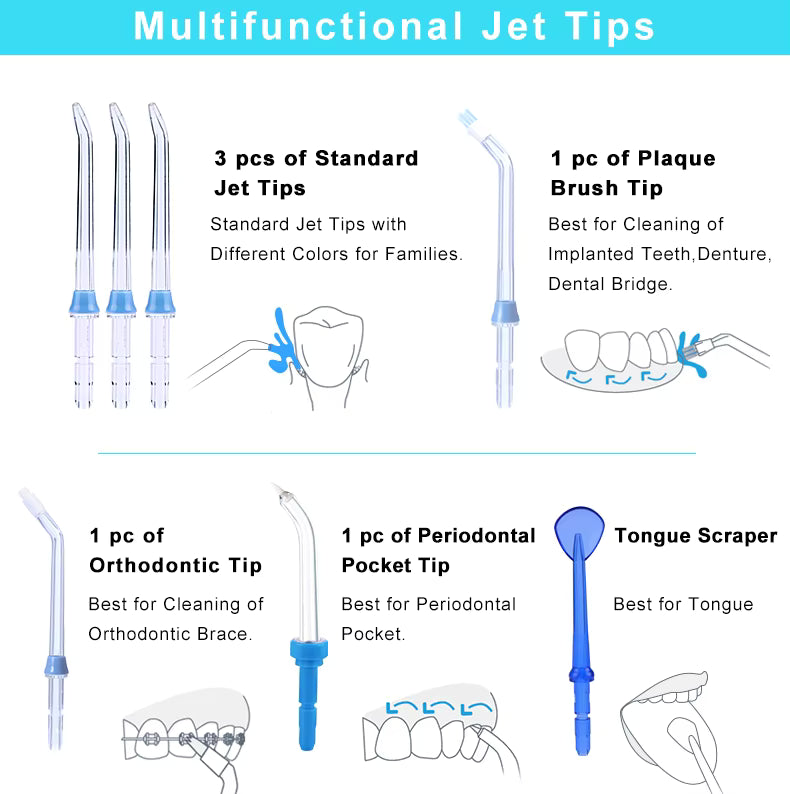 Multifunctional Jet Tips

3 pcs of Standard Jet Tips
Standard Jet Tips with Different Colors for Families.

1 pc of Plaque Brush Tip
Best for Cleaning of Implanted Teeth,Denture, Dental Bridge.

1 pc of Orthodontic Tip
Best for Cleaning of Orthodontic Brace.

1 pc of Periodontal Pocket Tip
Best for Periodontal Pocket.

Tongue Scraper
Best for Tongue