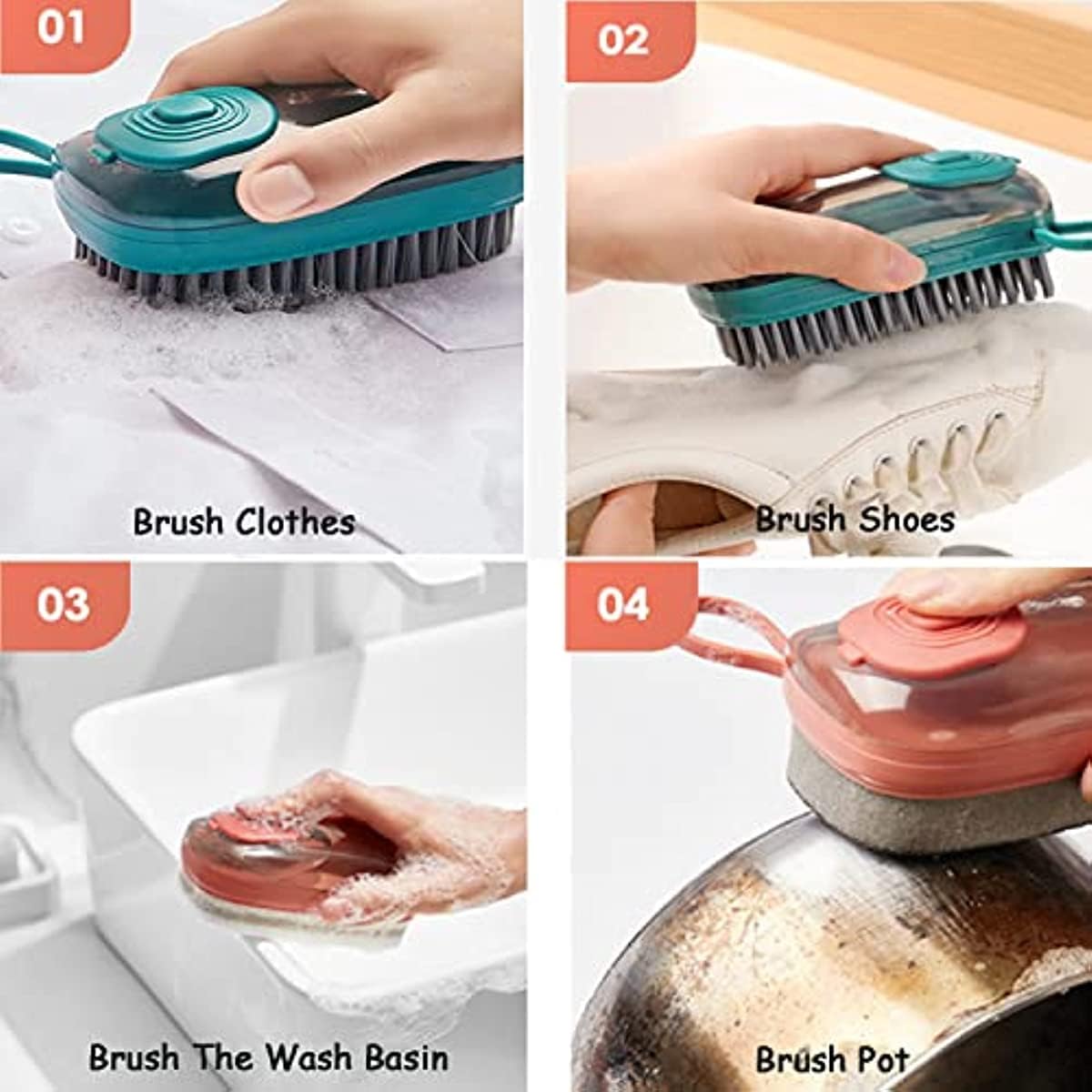 01

Brush Clothes

02

Brush Shoes

03

Brush The Wash Basin

04

Brush Pot