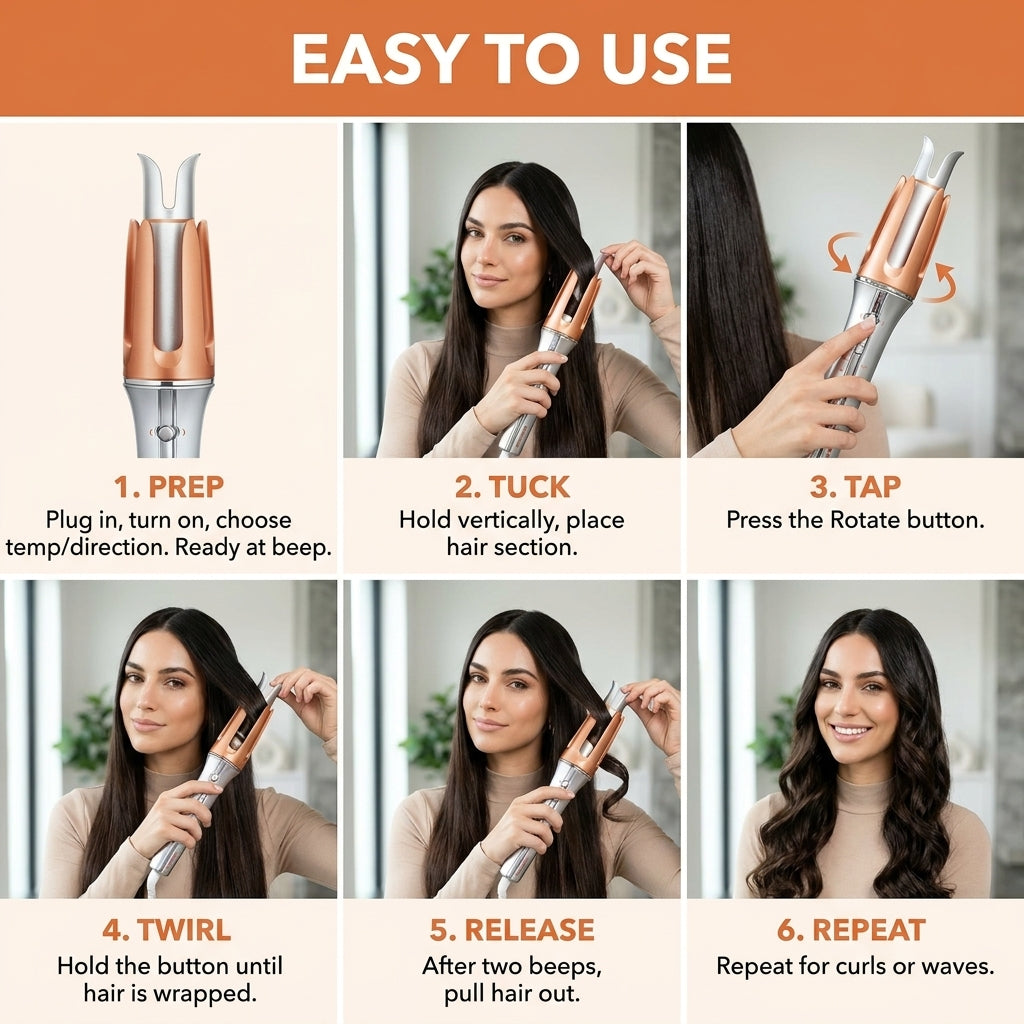 EASY TO USE

1. PREP
Plug in, turn on, choose temp/direction. Ready at beep.

2. TUCK
Hold vertically, place hair section.

3. TAP
Press the Rotate button.

4. TWIRL
Hold the button until hair is wrapped.

5. RELEASE
After two beeps, pull hair out.

6. REPEAT
Repeat for curls or waves.