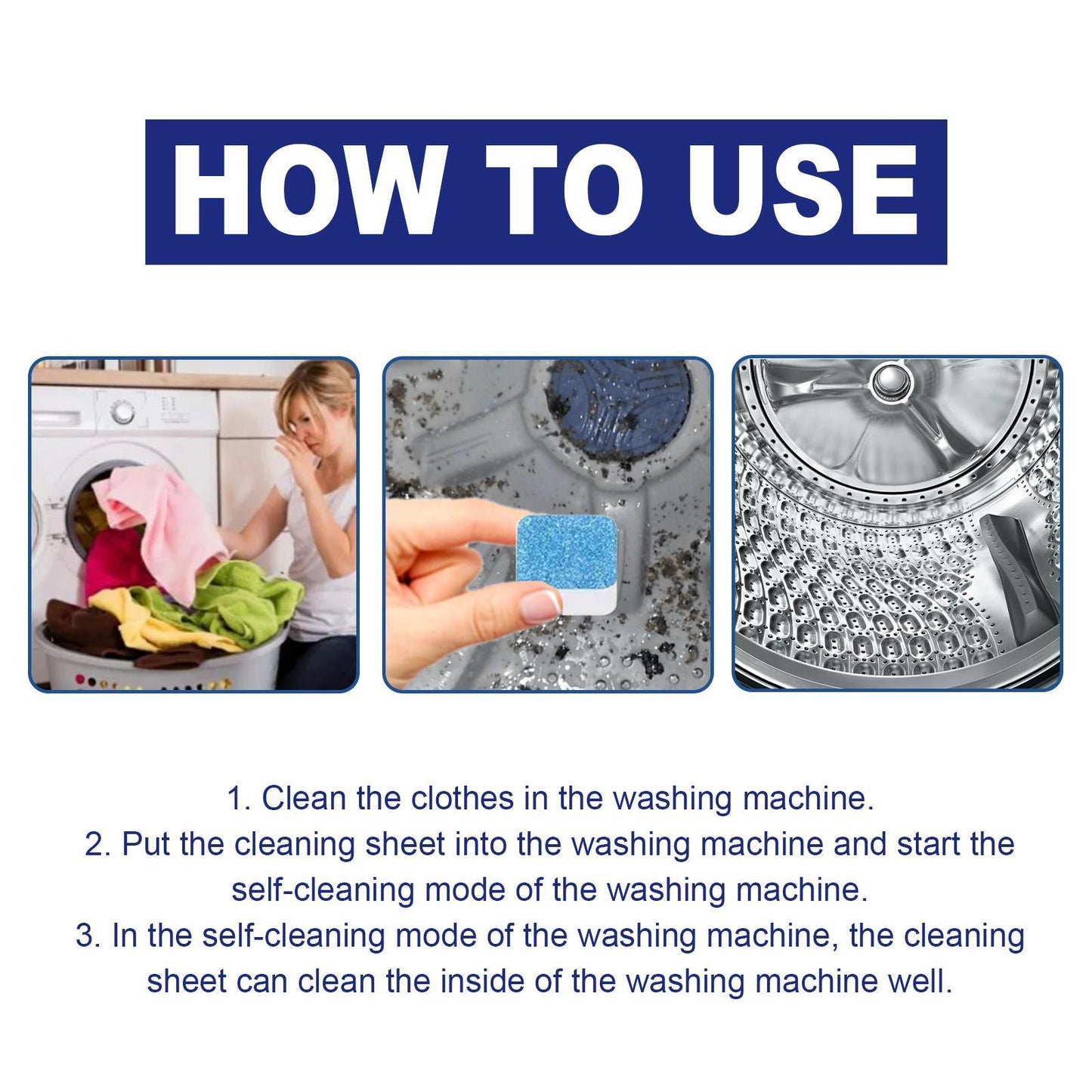 HOW TO USE

1. Clean the clothes in the washing machine.
2. Put the cleaning sheet into the washing machine and start the self-cleaning mode of the washing machine.
3. In the self-cleaning mode of the washing machine, the cleaning sheet can clean the inside of the washing machine well.